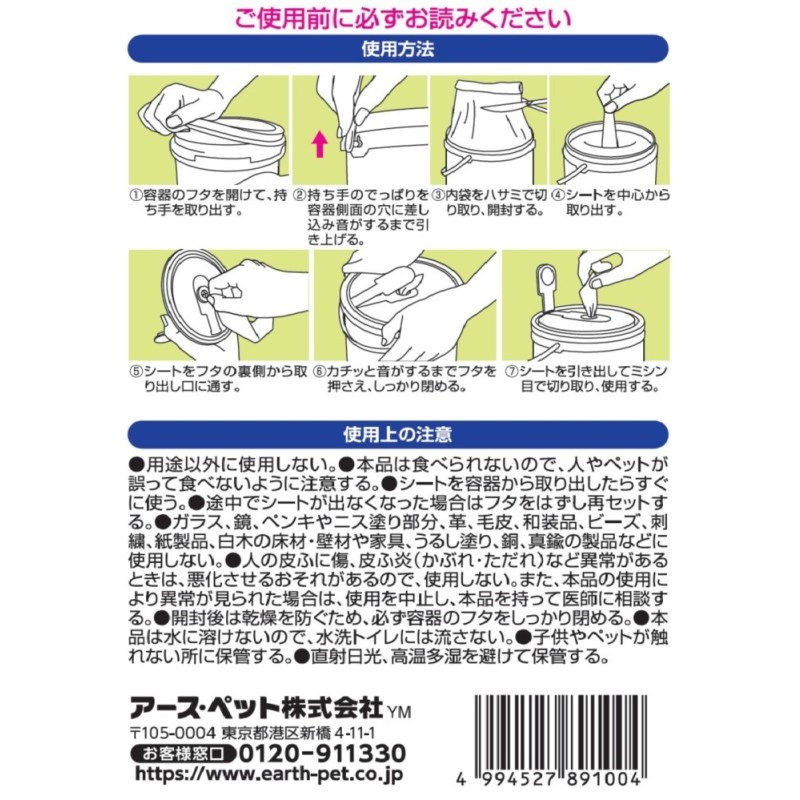 ご使用前に必ずお読みください

使用方法

①容器のフタを開けて、持ち手を取り出す。

②持ち手のでっぱりを容器側面の穴に差し込み音がするまで引き上げる。

③内袋をハサミで切り取り、開封する。

④シートを中心から取り出す。

⑤シートをフタの裏側から取り出し口に通す。

⑥カチッと音がするまでフタを押さえ、しっかり閉める。

⑦シートを引き出してミシン目で切り取り、使用する。

使用上の注意

●用途以外に使用しない。●本品は食べられないので、人やペットが誤って食べないように注意する。●シートを容器から取り出したらすぐに使う。●途中でシートが出なくなった場合はフタをはずし再セットする。●ガラス、鏡、ペンキやニス塗り部分、革、毛皮、和装品、ビーズ、刺繍、紙製品、白木の床材・壁材や家具、うるし塗り、銅、真鍮の製品などに使用しない。●人の皮ふに傷、皮ふ炎(かぶれ・ただれ)など異常があるときは、悪化させるおそれがあるので、使用しない。また、本品の使用により異常が見られた場合は、使用を中止し、本品を持って医師に相談する。●開封後は乾燥を防ぐため、必ず容器のフタをしっかり閉める。●本品は水に溶けないので、水洗トイレには流さない。●子供やペットが触れない所に保管する。●直射日光、高温多湿を避けて保管する。

アース・ペット株式会社 YM
〒105-0004 東京都港区新橋 4-11-1
お客様窓口 0120-911330
https://www.earth-pet.co.jp

4 994527 891004