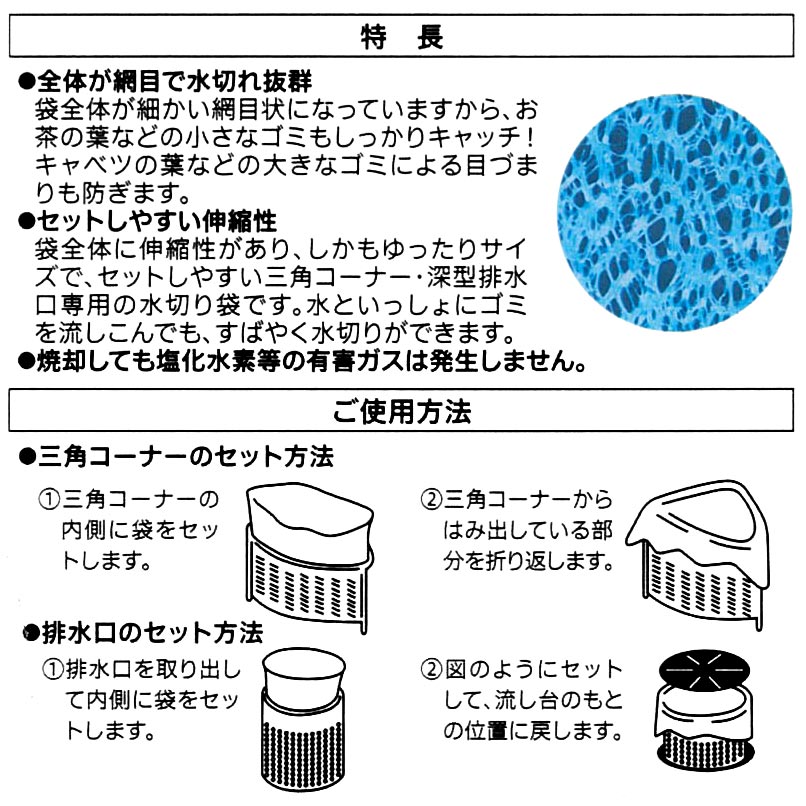 特　長

●全体が網目で水切れ抜群
袋全体が細かい網目状になっていますから、お茶の葉などの小さなゴミもしっかりキャッチ！キャベツの葉などの大きなゴミによる目づまりも防ぎます。

●セットしやすい伸縮性
袋全体に伸縮性があり、しかもゆったりサイズで、セットしやすい三角コーナー・深型排水口専用の水切り袋です。水といっしょにゴミを流しこんでも、すばやく水切りができます。

●焼却しても塩化水素等の有害ガスは発生しません。

ご使用方法

●三角コーナーのセット方法

①三角コーナーの内側に袋をセットします。

②三角コーナーからはみ出している部分を折り返します。

●排水口のセット方法

①排水口を取り出して内側に袋をセットします。

②図のようにセットして、流し台のもとの位置に戻します。