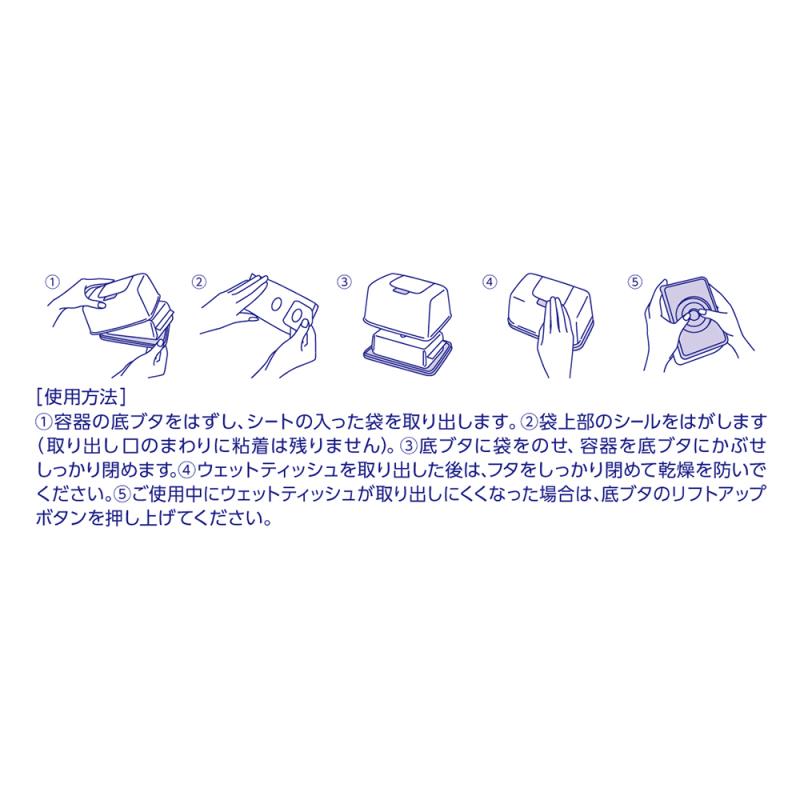 ①

②

③

④

⑤

[使用方法]
①容器の底ブタをはずし、シートの入った袋を取り出します。②袋上部のシールをはがします（取り出し口のまわりに粘着は残りません）。③底ブタに袋をのせ、容器を底ブタにかぶせしっかり閉めます。④ウェットティッシュを取り出した後は、フタをしっかり閉めて乾燥を防いでください。⑤ご使用中にウェットティッシュが取り出しにくくなった場合は、底ブタのリフトアップボタンを押し上げてください。