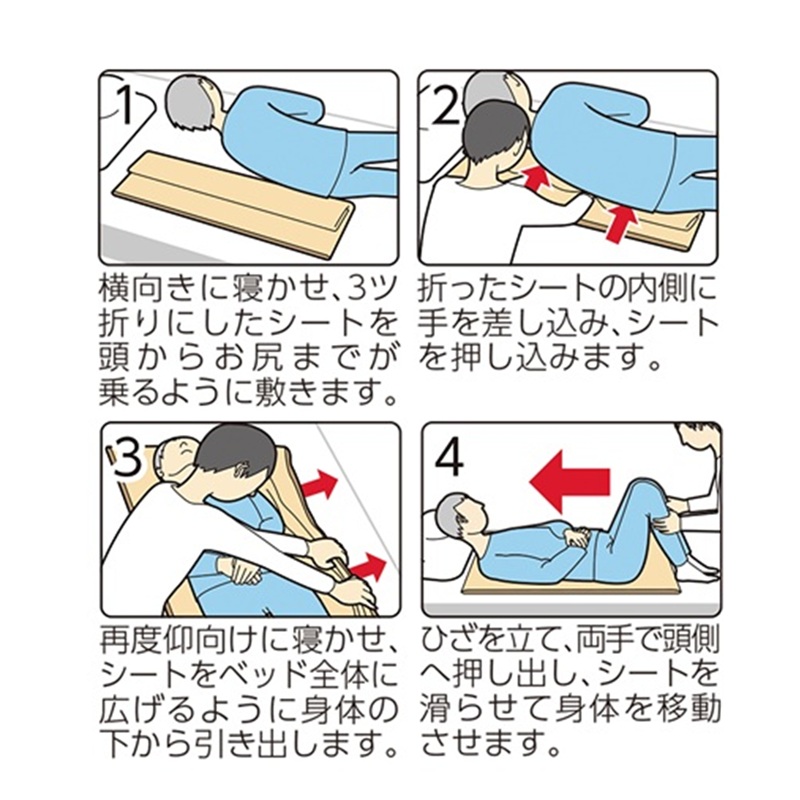 1

横向きに寝かせ、3ツ折りにしたシートを頭からお尻までが乗るように敷きます。

2

折ったシートの内側に手を差し込み、シートを押し込みます。

3

再度仰向けに寝かせ、シートをベッド全体に広げるように身体の下から引き出します。

4

ひざを立て、両手で頭側へ押し出し、シートを滑らせて身体を移動させます。