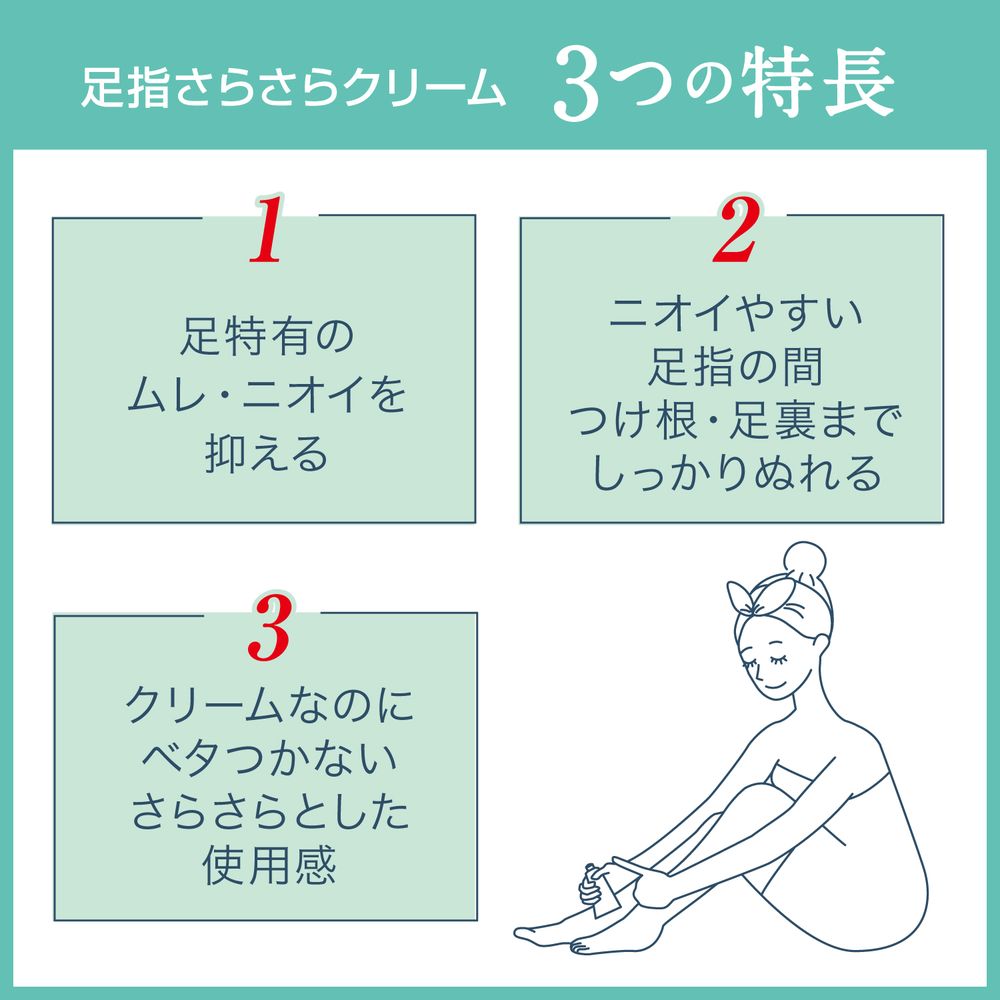 足指さらさらクリーム　3つの特長

1

足特有の
ムレ・ニオイを
抑える

2

ニオイやすい
足指の間
つけ根・足裏まで
しっかりぬれる

3

クリームなのに
ベタつかない
さらさらとした
使用感