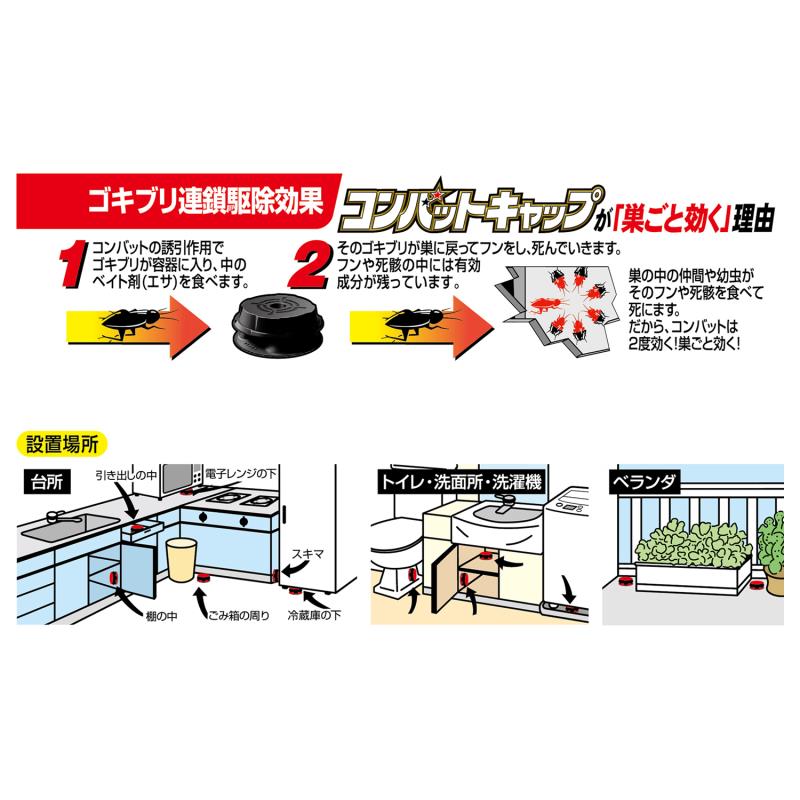 ゴキブリ連鎖駆除効果

コンバットキャップが「巣ごと効く」理由

1 コンバットの誘引作用でゴキブリが容器に入り、中のベイト剤(エサ)を食べます。

2 そのゴキブリが巣に戻ってフンをし、死んでいきます。フンや死骸の中には有効成分が残っています。

巣の中の仲間や幼虫がそのフンや死骸を食べて死にます。だから、コンバットは2度効く!巣ごと効く!

設置場所

台所

引き出しの中

電子レンジの下

スキマ

棚の中

ごみ箱の周り

冷蔵庫の下

トイレ・洗面所・洗濯機

ベランダ