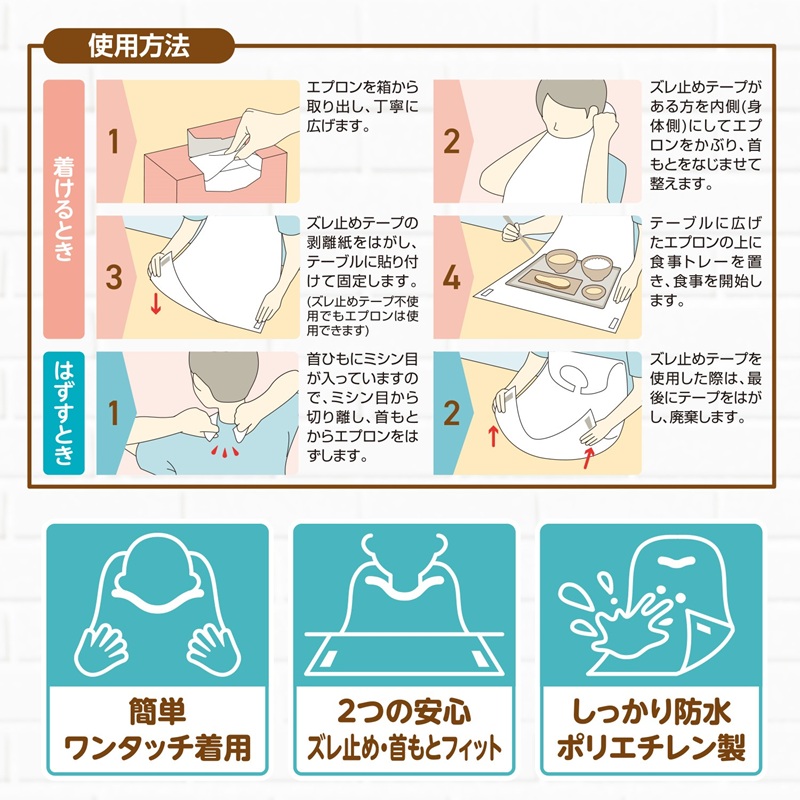 使用方法

着けるとき

1
エプロンを箱から取り出し、丁寧に広げます。

2
ズレ止めテープがある方を内側(身体側)にしてエプロンをかぶり、首もとをなじませて整えます。

3
ズレ止めテープの剥離紙をはがし、テーブルに貼り付けて固定します。
(ズレ止めテープ不使用でもエプロンは使用できます)

4
テーブルに広げたエプロンの上に食事トレーを置き、食事を開始します。

はずすとき

1
首ひもにミシン目が入っていますので、ミシン目から切り離し、首もとからエプロンをはずします。

2
ズレ止めテープを使用した際は、最後にテープをはがし、廃棄します。

簡単
ワンタッチ着用

2つの安心
ズレ止め・首もとフィット

しっかり防水
ポリエチレン製