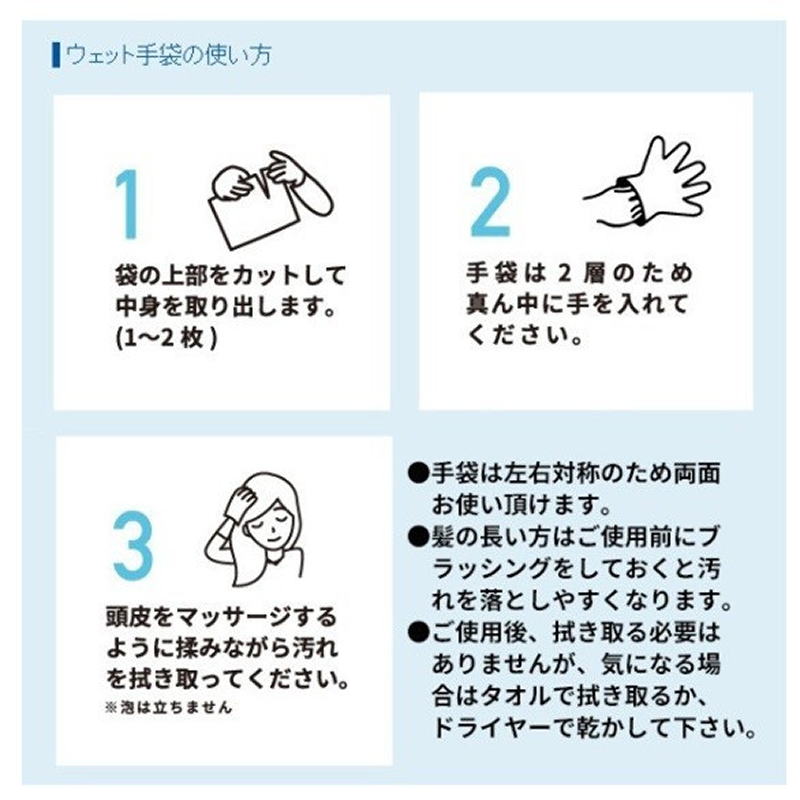 ウェット手袋の使い方

1

袋の上部をカットして中身を取り出します。(1〜2枚)

2

手袋は2層のため真ん中に手を入れてください。

3

頭皮をマッサージするように揉みながら汚れを拭き取ってください。
※泡は立ちません

●手袋は左右対称のため両面お使い頂けます。
●髪の長い方はご使用前にブラッシングをしておくと汚れを落としやすくなります。
●ご使用後、拭き取る必要はありませんが、気になる場合はタオルで拭き取るか、ドライヤーで乾かして下さい。