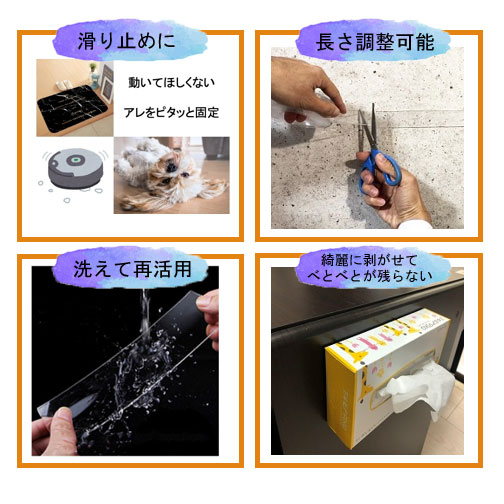 滑り止めに

動いてほしくない

アレをピタッと固定

長さ調整可能

洗えて再活用

綺麗に剥がせて
べとべとが残らない