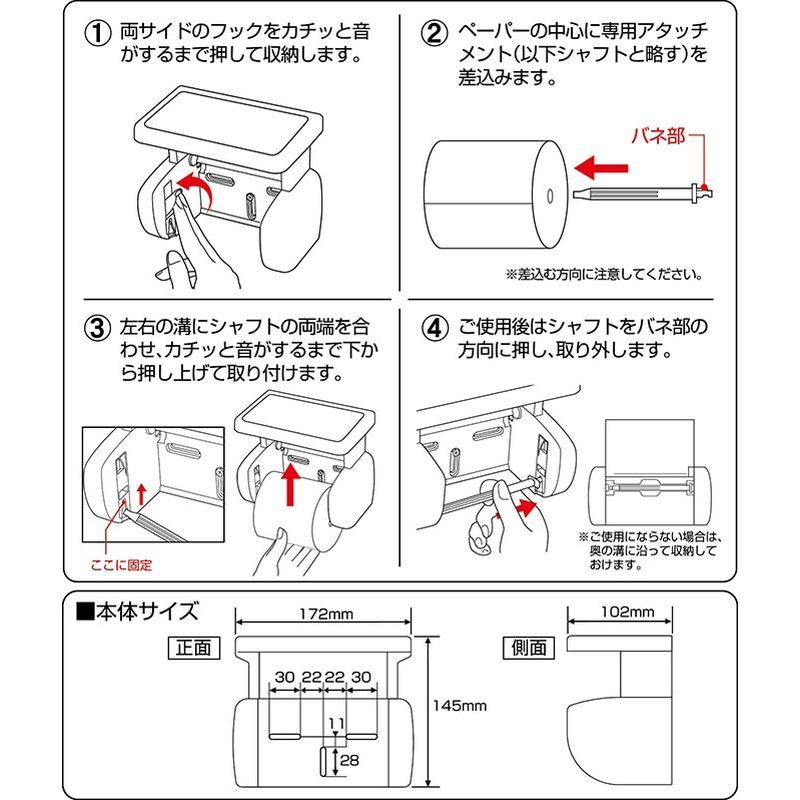 ① 両サイドのフックをカチッと音がするまで押して収納します。

② ペーパーの中心に専用アタッチメント(以下シャフトと略す)を差込みます。

バネ部

※差込む方向に注意してください。

③ 左右の溝にシャフトの両端を合わせ、カチッと音がするまで下から押し上げて取り付けます。

ここに固定

④ ご使用後はシャフトをバネ部の方向に押し、取り外します。

※ご使用にならない場合は、奥の溝に沿って収納しておけます。

■本体サイズ

正面

172mm

30 22 22 30

11

28

145mm

側面

102mm