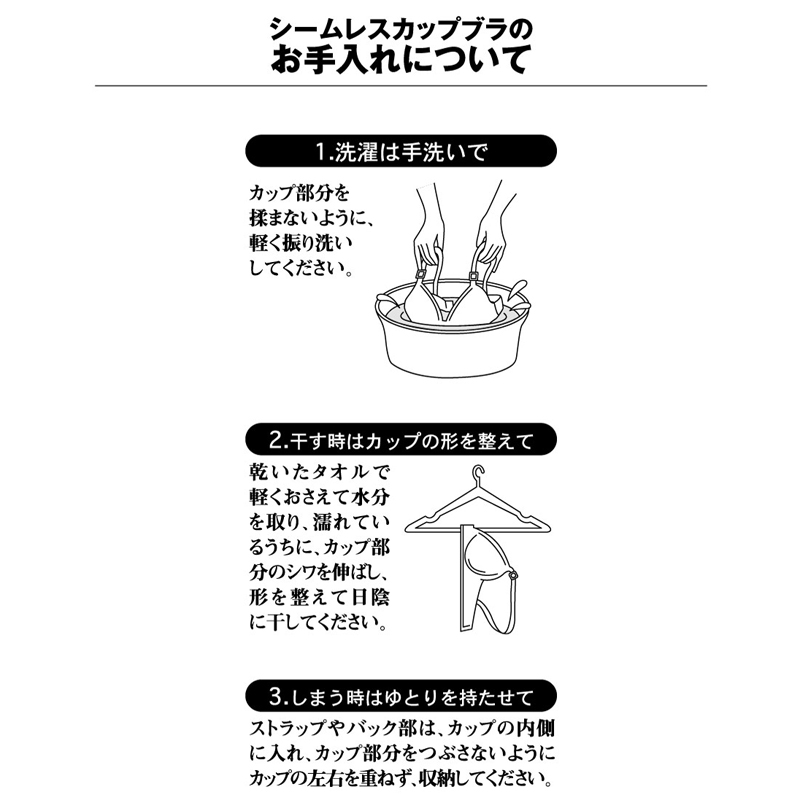 シームレスカップブラの
お手入れについて

1.洗濯は手洗いで

カップ部分を揉まないように、軽く振り洗いしてください。

2.干す時はカップの形を整えて

乾いたタオルで軽くおさえて水分を取り、濡れているうちに、カップ部分のシワを伸ばし、形を整えて日陰に干してください。

3.しまう時はゆとりを持たせて

ストラップやバック部は、カップの内側に入れ、カップ部分をつぶさないようにカップの左右を重ねず、収納してください。