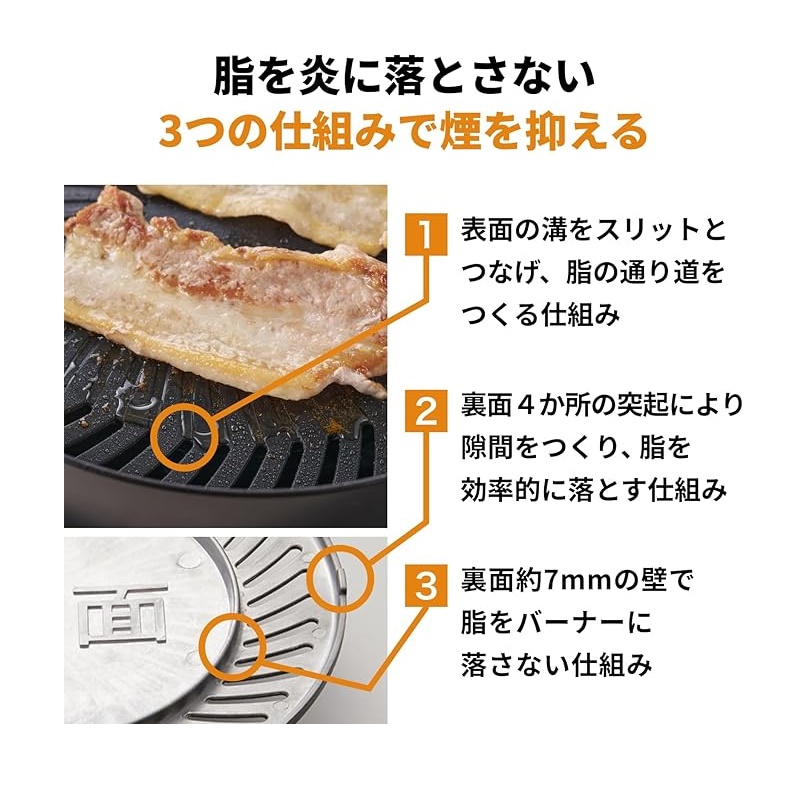 脂を炎に落とさない
3つの仕組みで煙を抑える

1
表面の溝をスリットとつなげ、脂の通り道をつくる仕組み

2
裏面４か所の突起により隙間をつくり、脂を効率的に落とす仕組み

3
裏面約7mmの壁で脂をバーナーに落さない仕組み

面