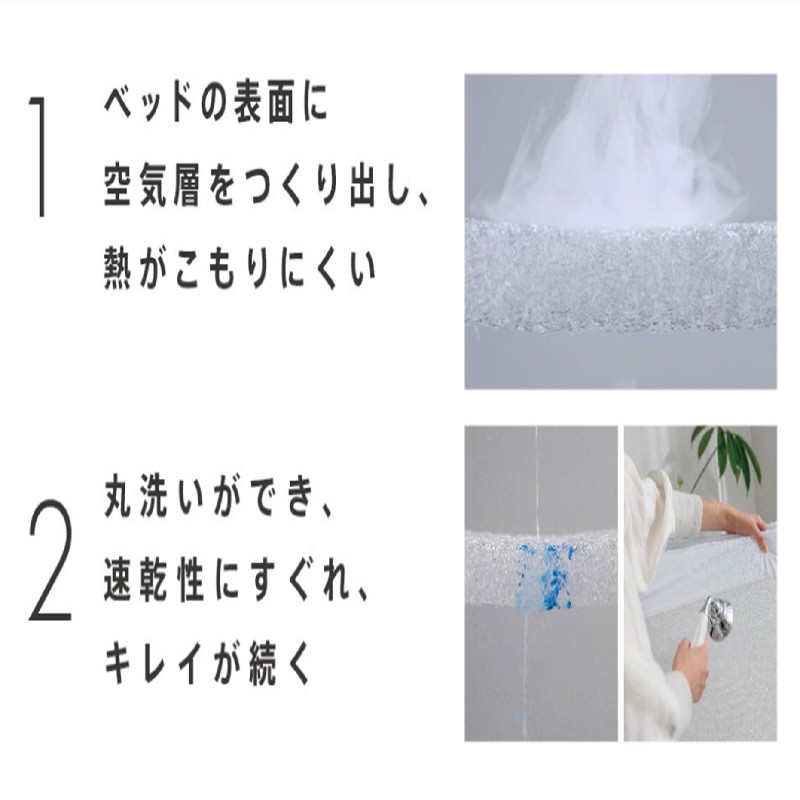 1 ベッドの表面に
空気層をつくり出し、
熱がこもりにくい

2 丸洗いができ、
速乾性にすぐれ、
キレイが続く