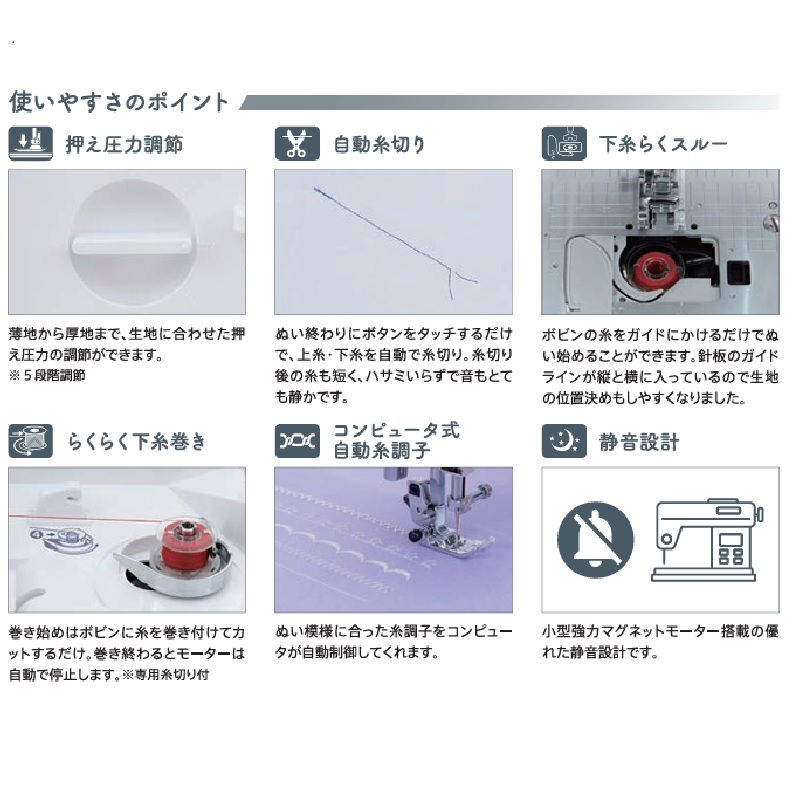 使いやすさのポイント

押え圧力調節

薄地から厚地まで、生地に合わせた押え圧力の調節ができます。
※５段階調節

自動糸切り

ぬい終わりにボタンをタッチするだけで、上糸・下糸を自動で糸切り。糸切り後の糸も短く、ハサミいらずで音もとても静かです。

下糸らくスルー

ボビンの糸をガイドにかけるだけでぬい始めることができます。針板のガイドラインが縦と横に入っているので生地の位置決めもしやすくなりました。

らくらく下糸巻き

巻き始めはボビンに糸を巻き付けてカットするだけ。巻き終わるとモーターは自動で停止します。※専用糸切り付

コンピュータ式
自動糸調子

ぬい模様に合った糸調子をコンピュータが自動制御してくれます。

静音設計

小型強力マグネットモーター搭載の優れた静音設計です。