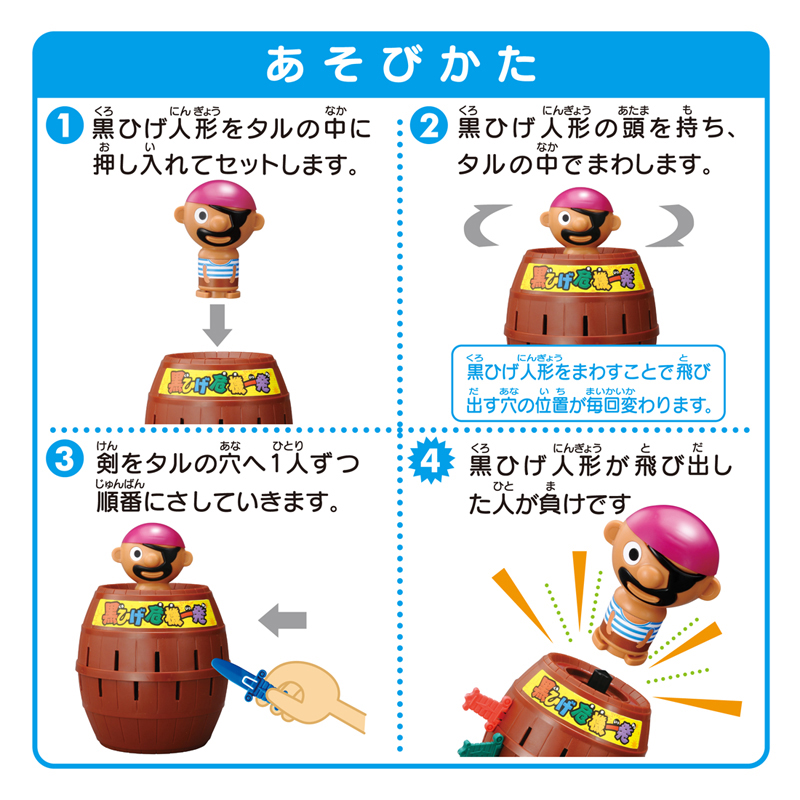 あそびかた

1 黒ひげ人形をタルの中に押し入れてセットします。

黒ひげ危機一発

2 黒ひげ人形の頭を持ち、タルの中でまわします。

黒ひげ危機一発

黒ひげ人形をまわすことで飛び出す穴の位置が毎回変わります。

3 剣をタルの穴へ1人ずつ順番にさしていきます。

黒ひげ危機一発

4 黒ひげ人形が飛び出した人が負けです

黒ひげ危機一発