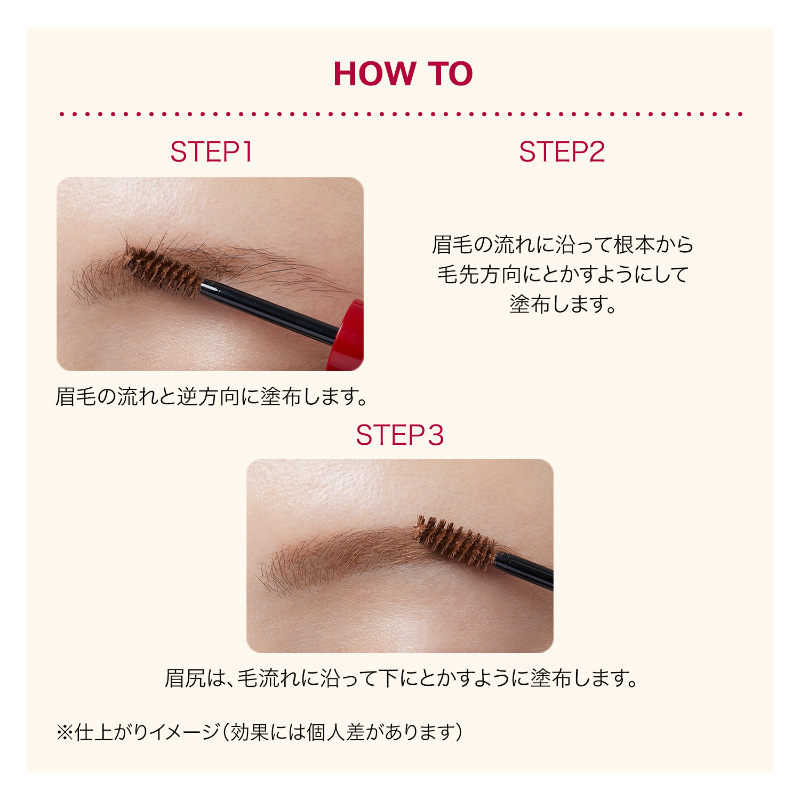 HOW TO

STEP1

眉毛の流れと逆方向に塗布します。

STEP2

眉毛の流れに沿って根本から毛先方向にとかすようにして塗布します。

STEP3

眉尻は、毛流れに沿って下にとかすように塗布します。

※仕上がりイメージ（効果には個人差があります）