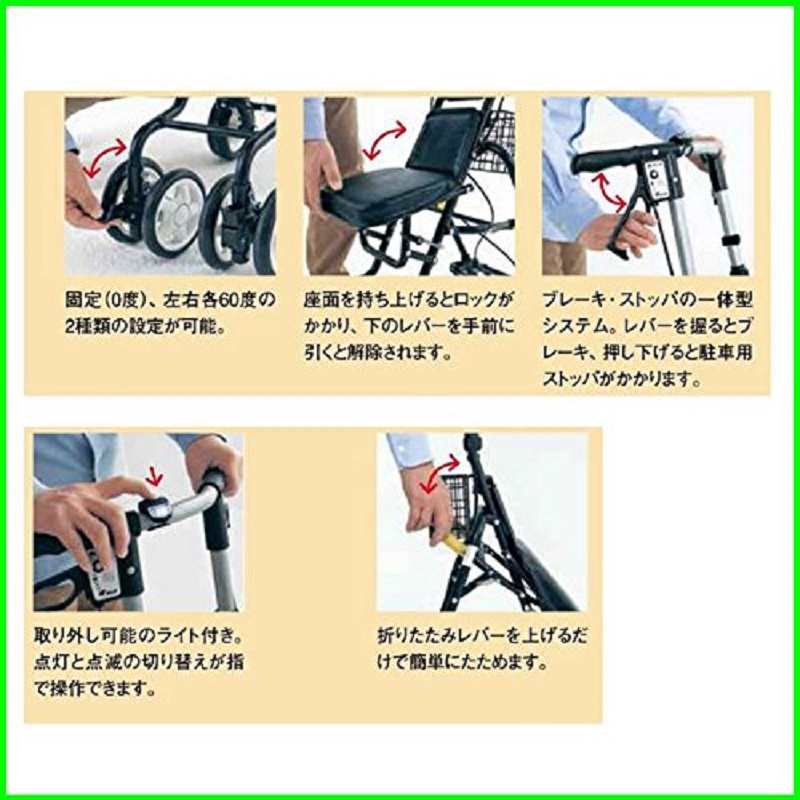 固定（0度）、左右各60度の2種類の設定が可能。

座面を持ち上げるとロックがかかり、下のレバーを手前に引くと解除されます。

ブレーキ・ストッパの一体型システム。レバーを握るとブレーキ、押し下げると駐車用ストッパがかかります。

取り外し可能のライト付き。点灯と点滅の切り替えが指で操作できます。

折りたたみレバーを上げるだけで簡単にたためます。