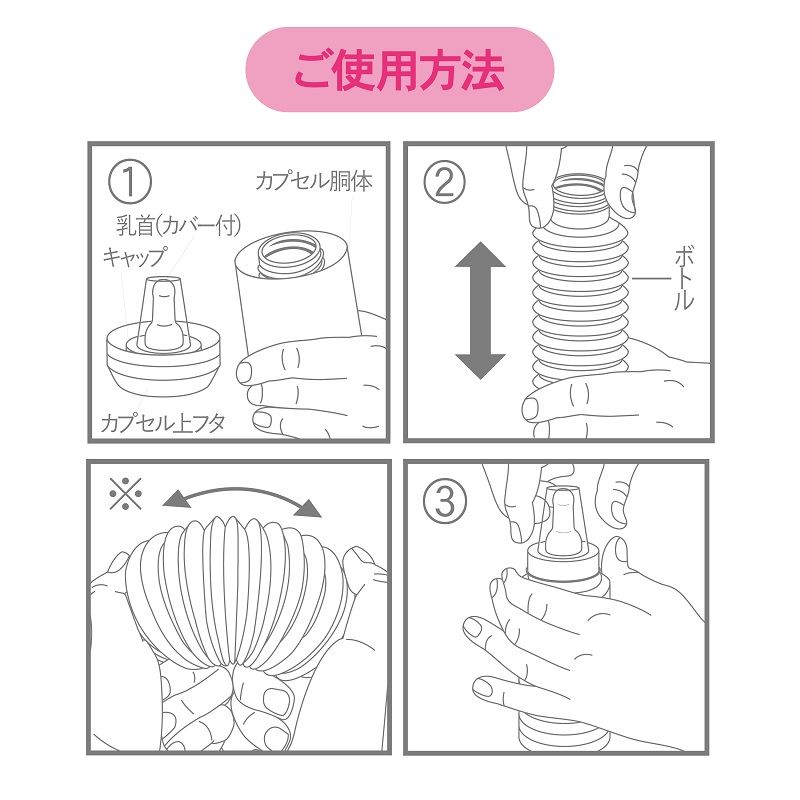 ご使用方法

①
カプセル胴体
乳首(カバー付)
キャップ
カプセル上フタ

②
ボトル

※

③