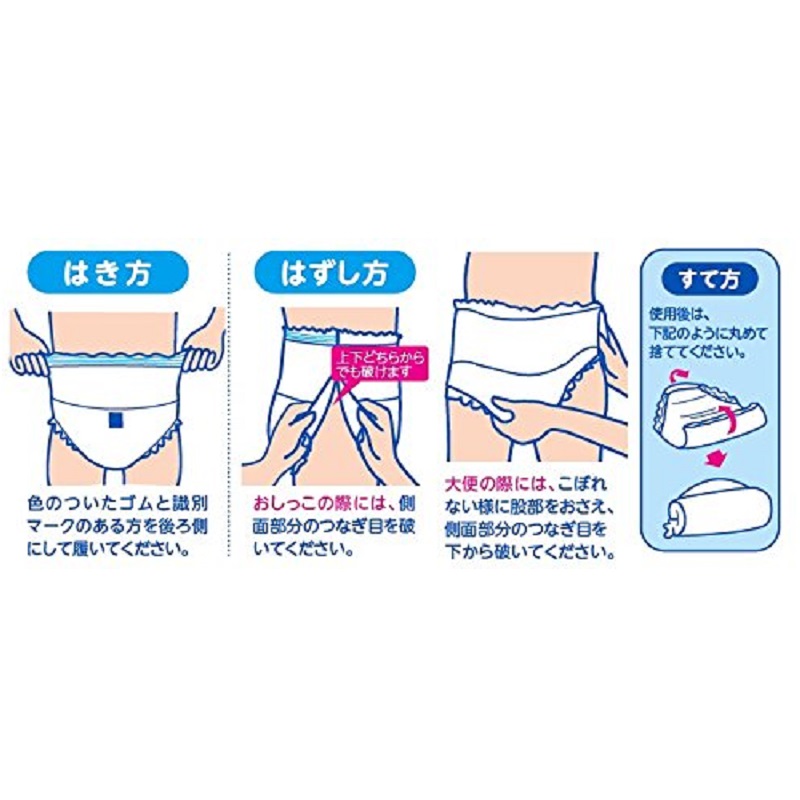 はき方

色のついたゴムと識別マークのある方を後ろ側にして履いてください。

はずし方

上下どちらからでも破けます

おしっこの際には、側面部分のつなぎ目を破いてください。

大便の際には、こぼれない様に股部をおさえ、側面部分のつなぎ目を下から破いてください。

すて方

使用後は、下記のように丸めて捨ててください。