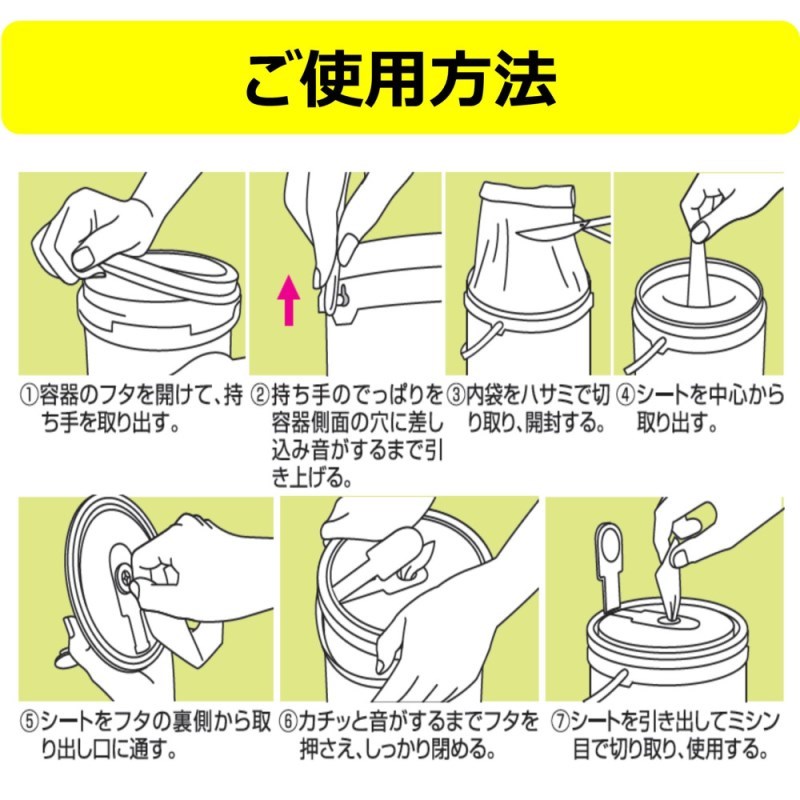 ご使用方法

①容器のフタを開けて、持ち手を取り出す。

②持ち手のでっぱりを容器側面の穴に差し込み音がするまで引き上げる。

③内袋をハサミで切り取り、開封する。

④シートを中心から取り出す。

⑤シートをフタの裏側から取り出し口に通す。

⑥カチッと音がするまでフタを押さえ、しっかり閉める。

⑦シートを引き出してミシン目で切り取り、使用する。