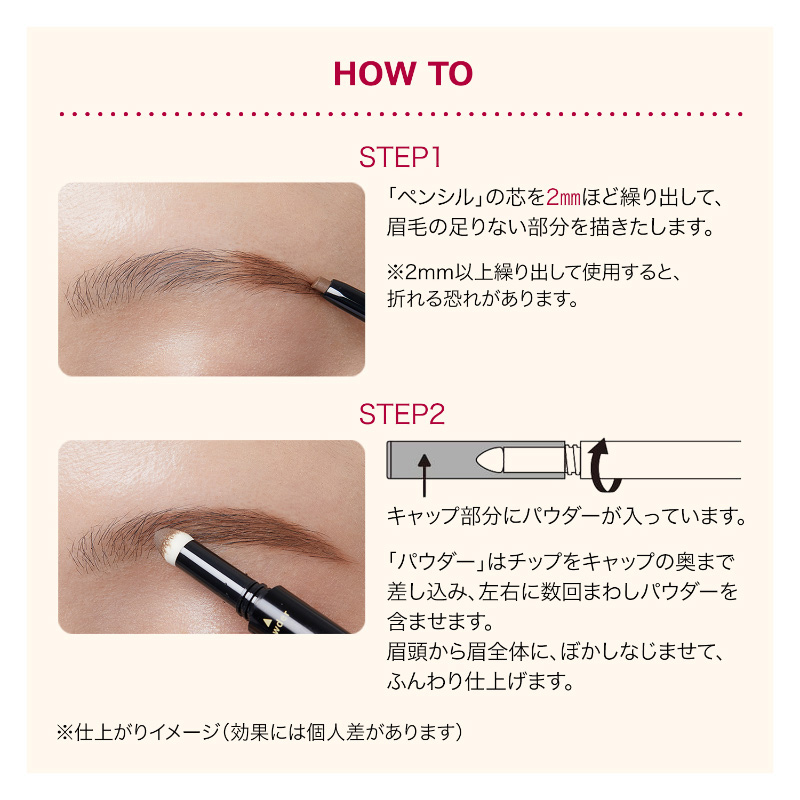 HOW TO

STEP1

「ペンシル」の芯を2㎜ほど繰り出して、眉毛の足りない部分を描きたします。

※2mm以上繰り出して使用すると、折れる恐れがあります。

STEP2

キャップ部分にパウダーが入っています。

「パウダー」はチップをキャップの奥まで差し込み、左右に数回まわしパウダーを含ませます。
眉頭から眉全体に、ぼかしなじませて、ふんわり仕上げます。

※仕上がりイメージ（効果には個人差があります）