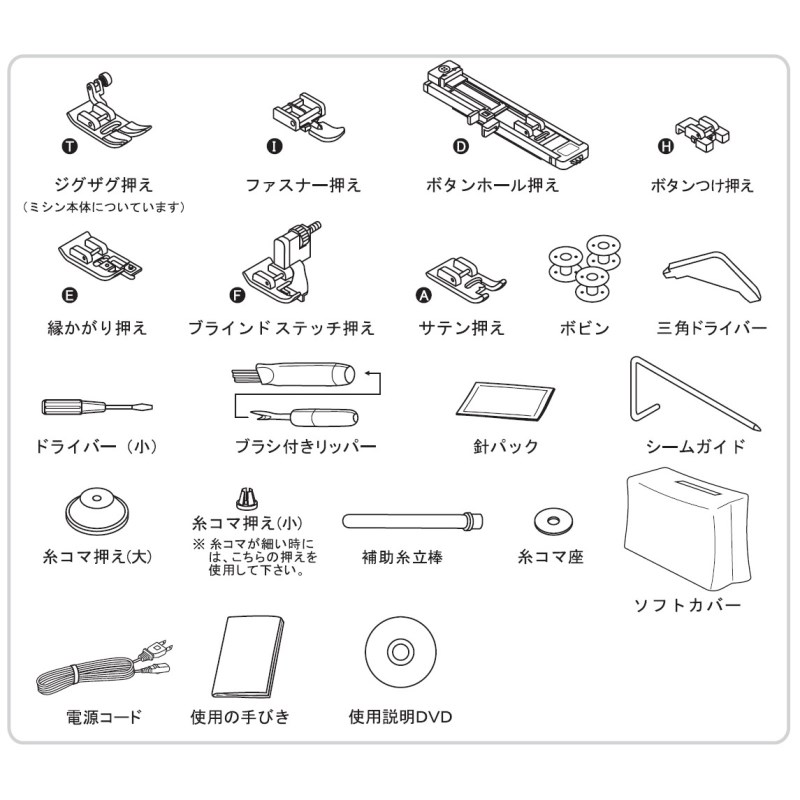 T
ジグザグ押え
（ミシン本体についています）

I
ファスナー押え

D
ボタンホール押え

H
ボタンつけ押え

E
縁かがり押え

F
ブラインド ステッチ押え

A
サテン押え

ボビン

三角ドライバー

ドライバー（小）

ブラシ付きリッパー

針パック

シームガイド

糸コマ押え(大)

糸コマ押え(小)
※ 糸コマが細い時には、こちらの押えを使用して下さい。

補助糸立棒

糸コマ座

ソフトカバー

電源コード

使用の手びき

使用説明DVD