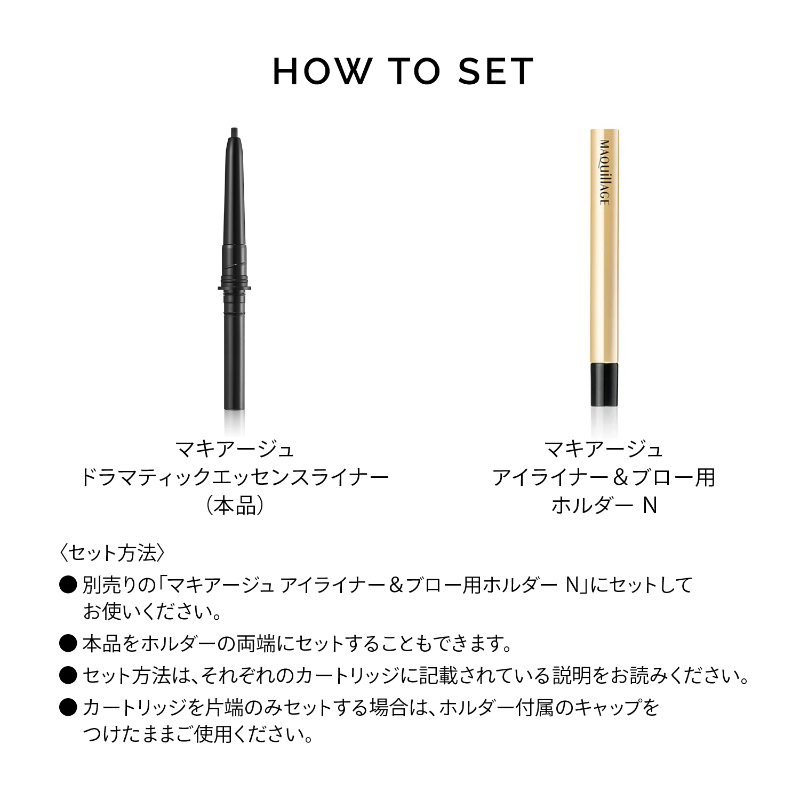 HOW TO SET

MAQuillAGE

マキアージュ
ドラマティックエッセンスライナー
（本品）

マキアージュ
アイライナー＆ブロー用
ホルダー N

〈セット方法〉

● 別売りの「マキアージュ アイライナー＆ブロー用ホルダー N」にセットしてお使いください。

● 本品をホルダーの両端にセットすることもできます。

● セット方法は、それぞれのカートリッジに記載されている説明をお読みください。

● カートリッジを片端のみセットする場合は、ホルダー付属のキャップをつけたままご使用ください。