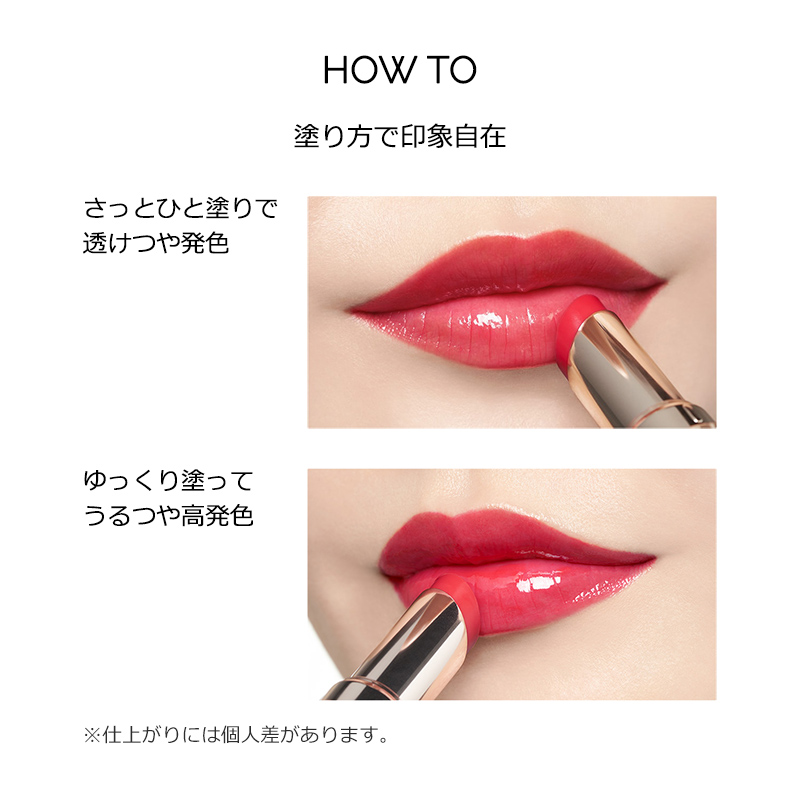 HOW TO

塗り方で印象自在

さっとひと塗りで
透けつや発色

ゆっくり塗って
うるつや高発色

※仕上がりには個人差があります。